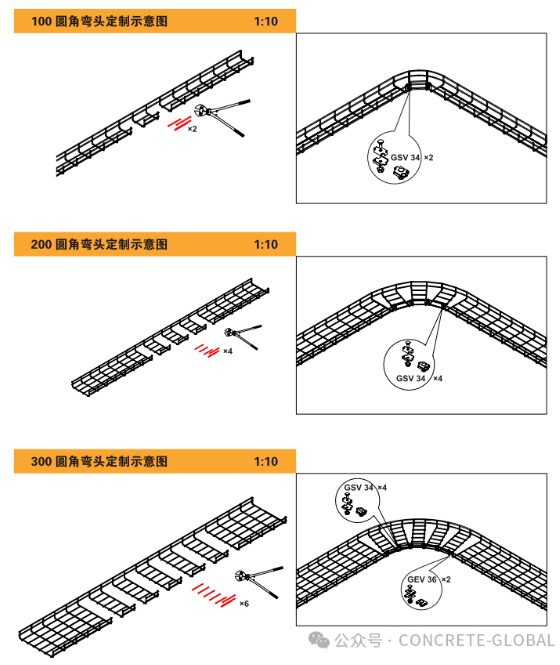 100 圆角弯头定制示意图 1:10

×2

GSV 34 ×2

200 圆角弯头定制示意图 1:10

×4

GSV 34 ×4

300 圆角弯头定制示意图 1:10

×6

GSV 34 ×4

GEV 36 ×2

公众号 · CONCRETE-GLOBAL