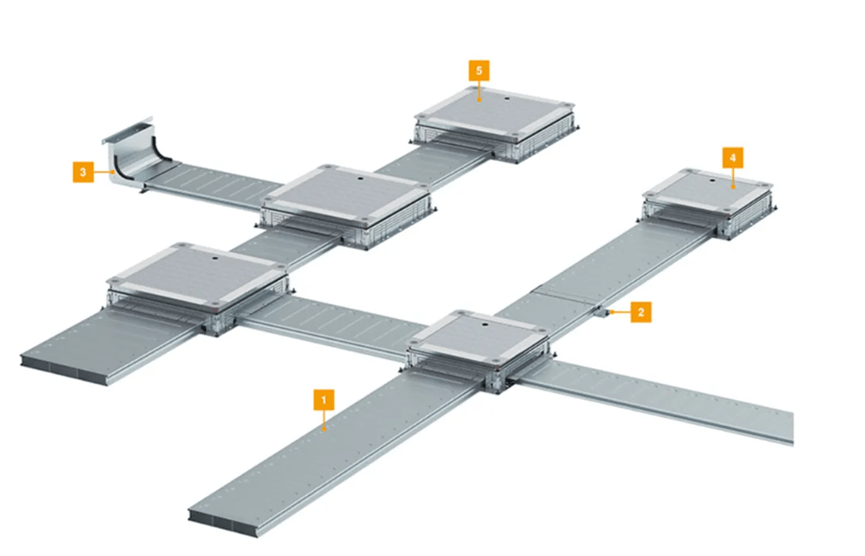 5
3
4
2
1