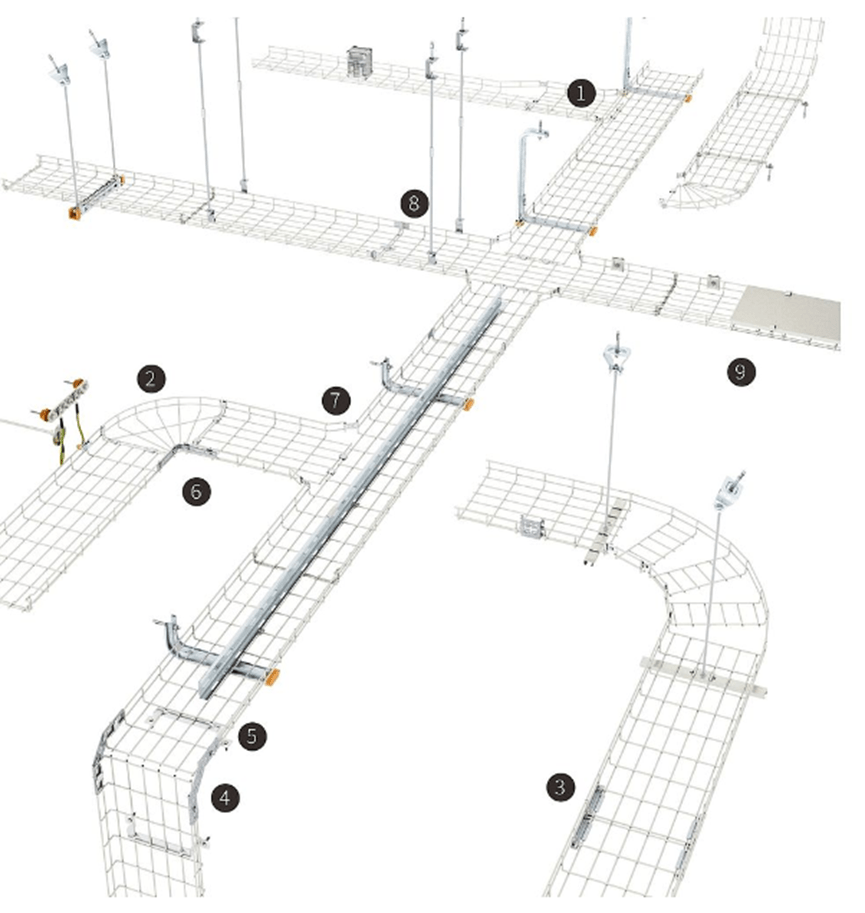 1
8
2
7
9
6
5
4
3